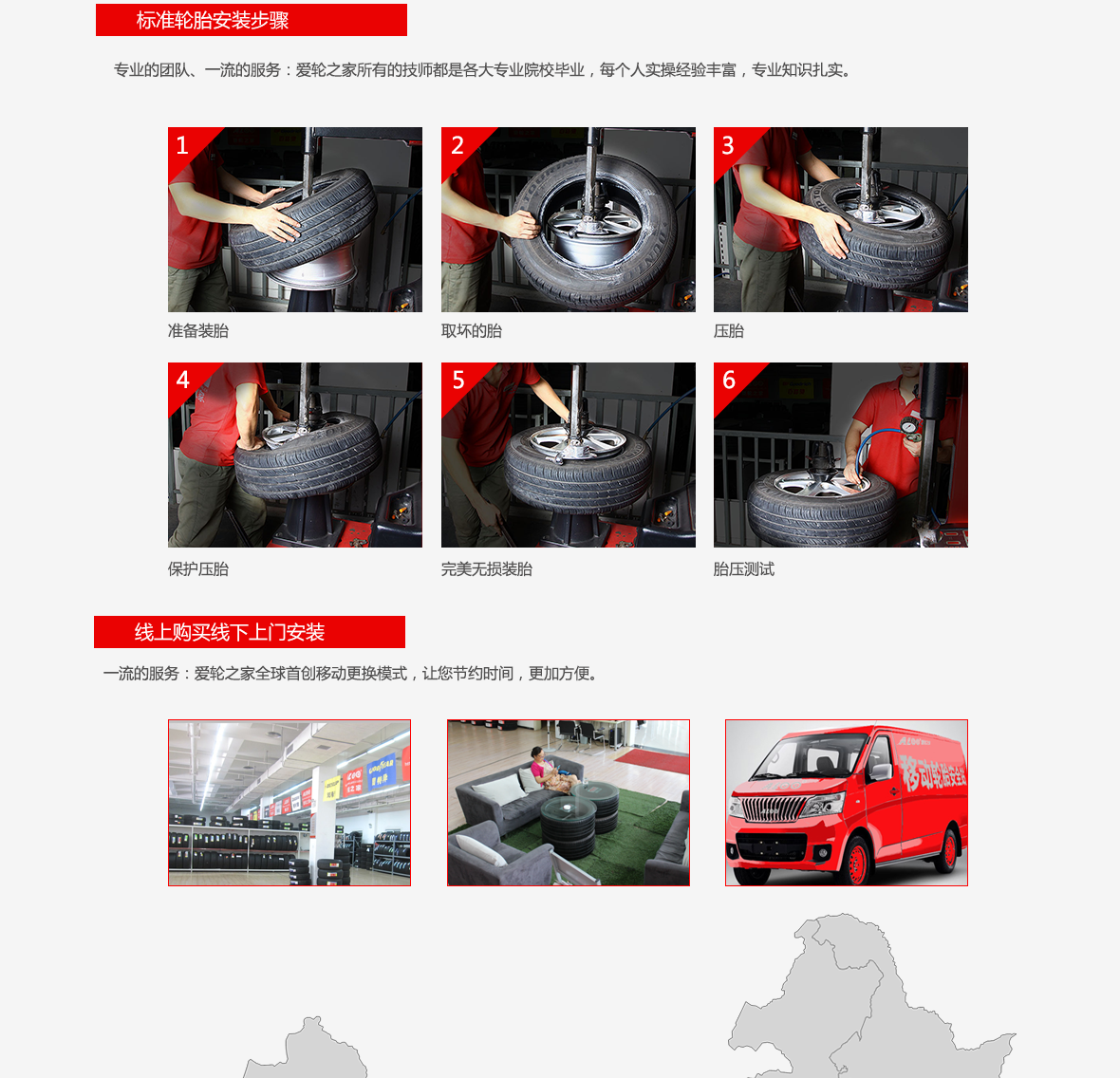 标准轮胎安装步骤

专业的团队、一流的服务：爱轮之家所有的技师都是各大专业院校毕业，每个人实操经验丰富，专业知识扎实。

1
准备装胎

2
取坏的胎

3
压胎

4
保护压胎

5
完美无损装胎

6
胎压测试

线上购买线下上门安装

一流的服务：爱轮之家全球首创移动更换模式，让您节约时间，更加方便。

移动轮胎安装